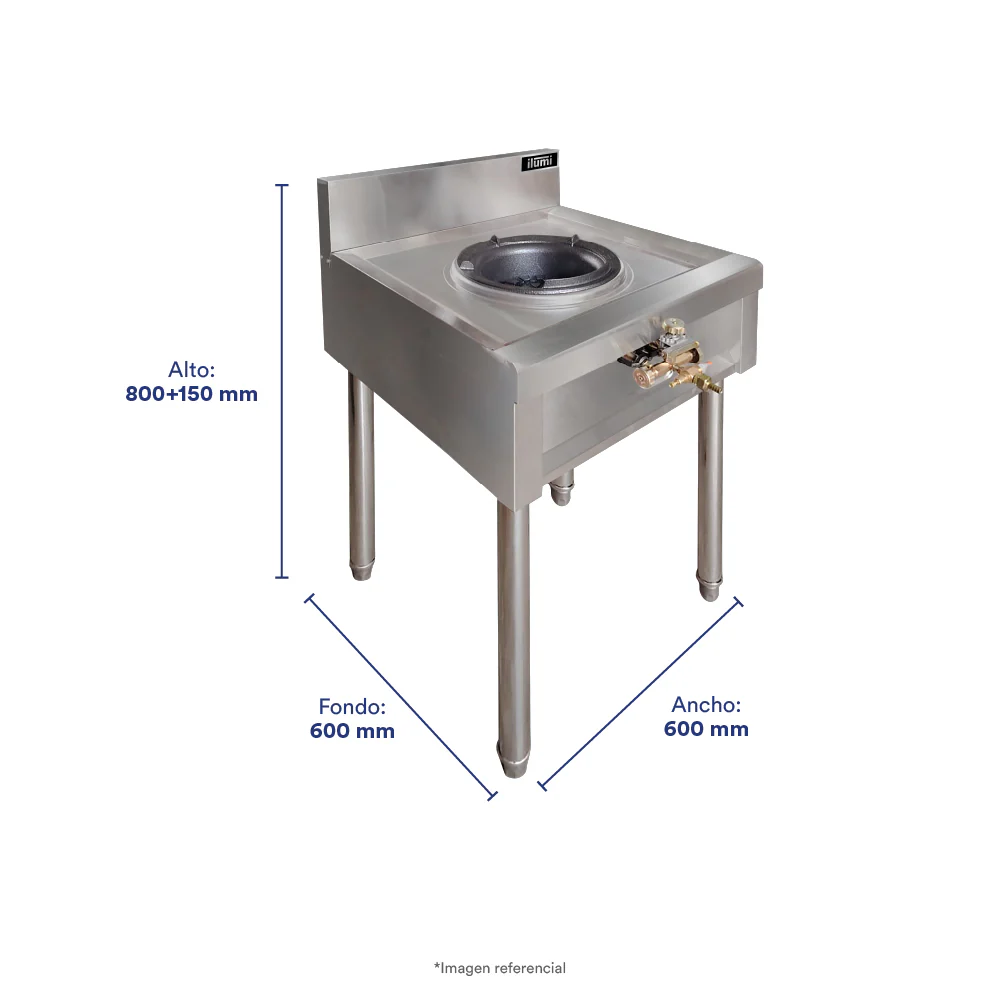 ilumi

Alto:
800+150 mm

Fondo:
600 mm

Ancho:
600 mm

*Imagen referencial